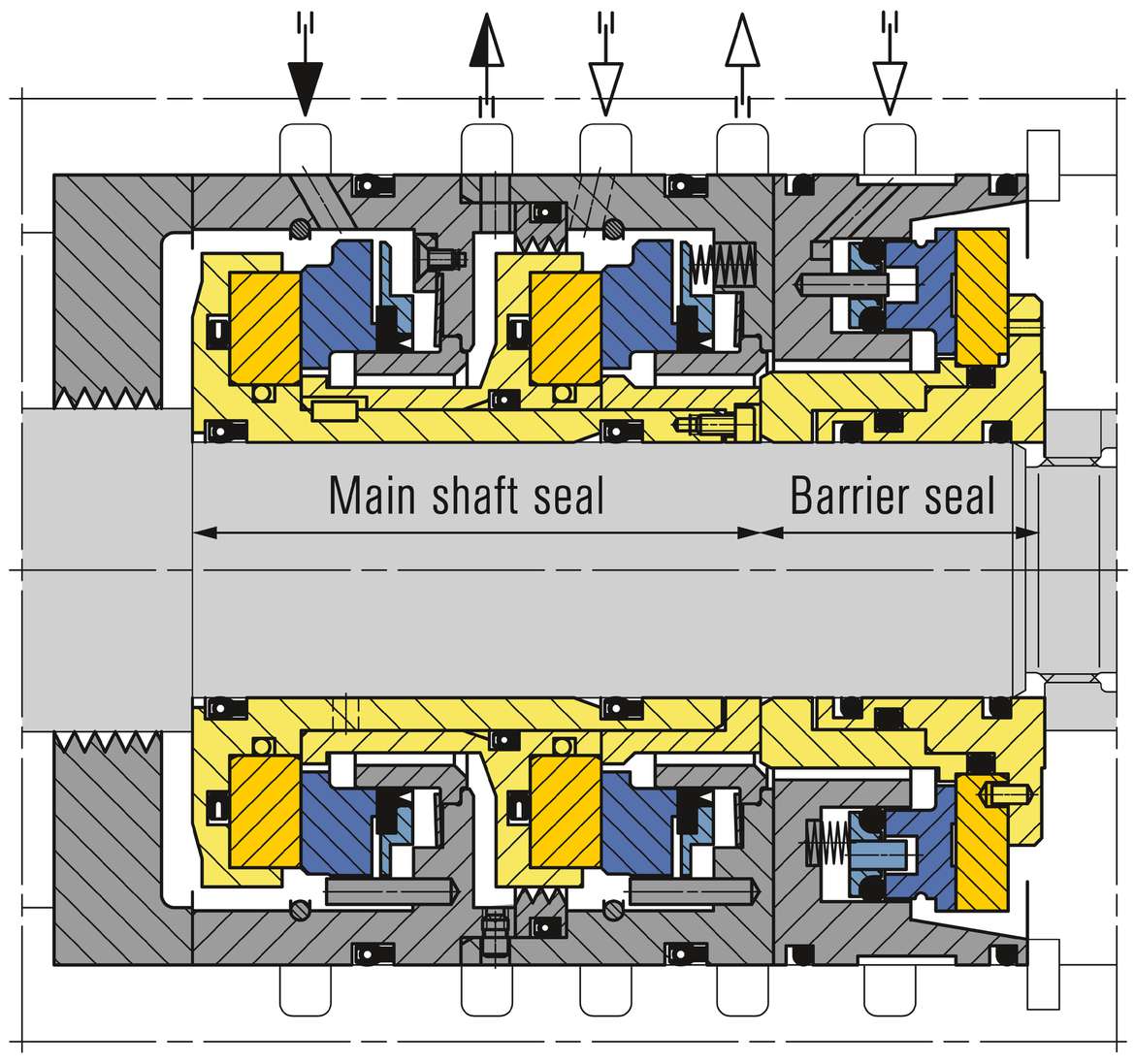 Main shaft seal

Barrier seal